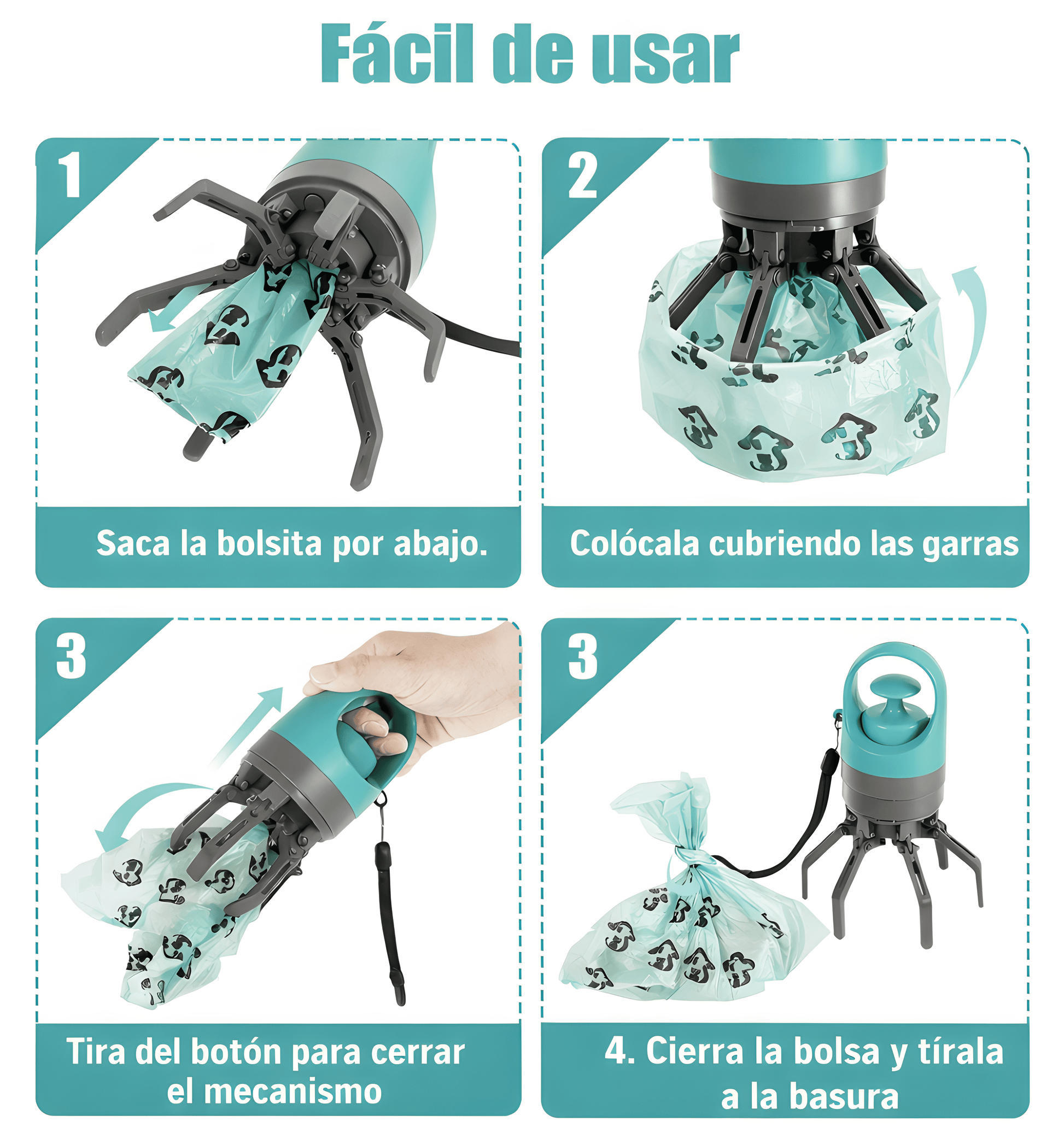 Fácil de usar

1

Saca la bolsita por abajo.

2

Colócala cubriendo las garras

3

Tira del botón para cerrar el mecanismo

3

4. Cierra la bolsa y tírala a la basura